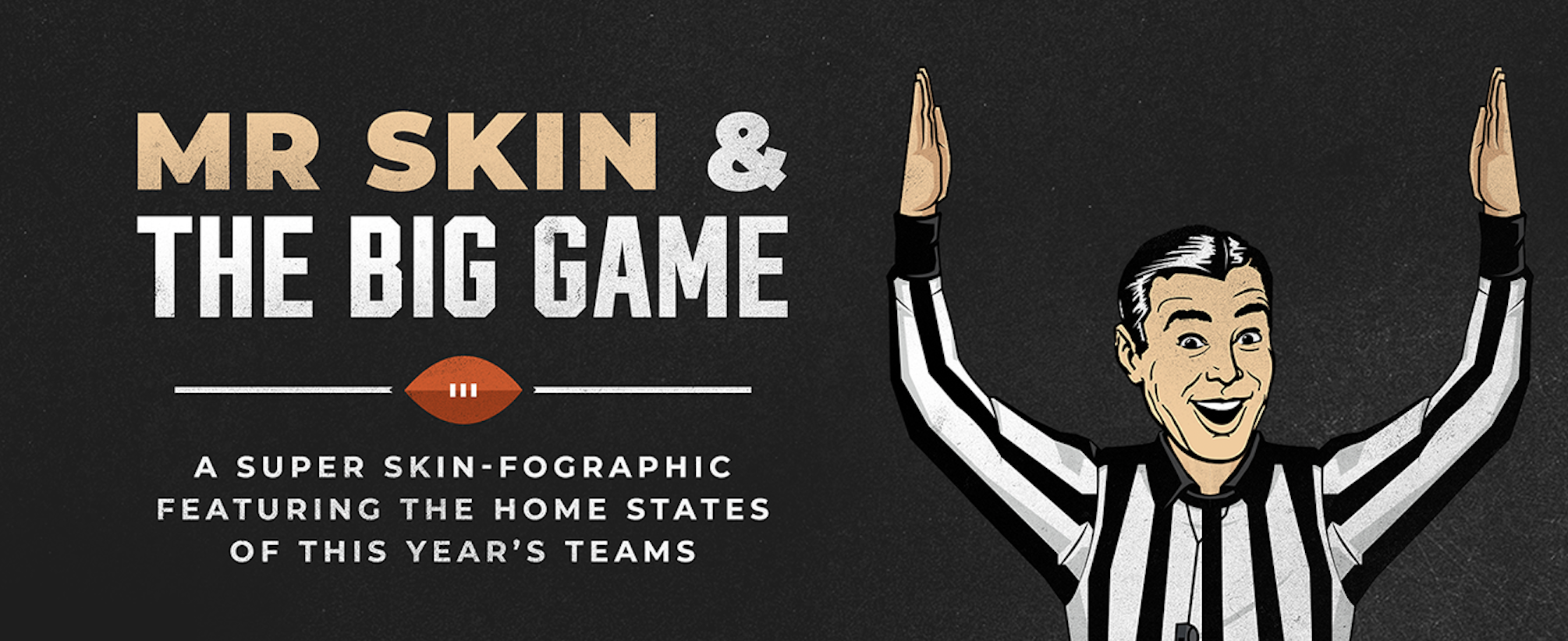 MR SKIN &
THE BIG GAME

A SUPER SKIN-FOGRAPHIC FEATURING THE HOME STATES OF THIS YEAR'S TEAMS